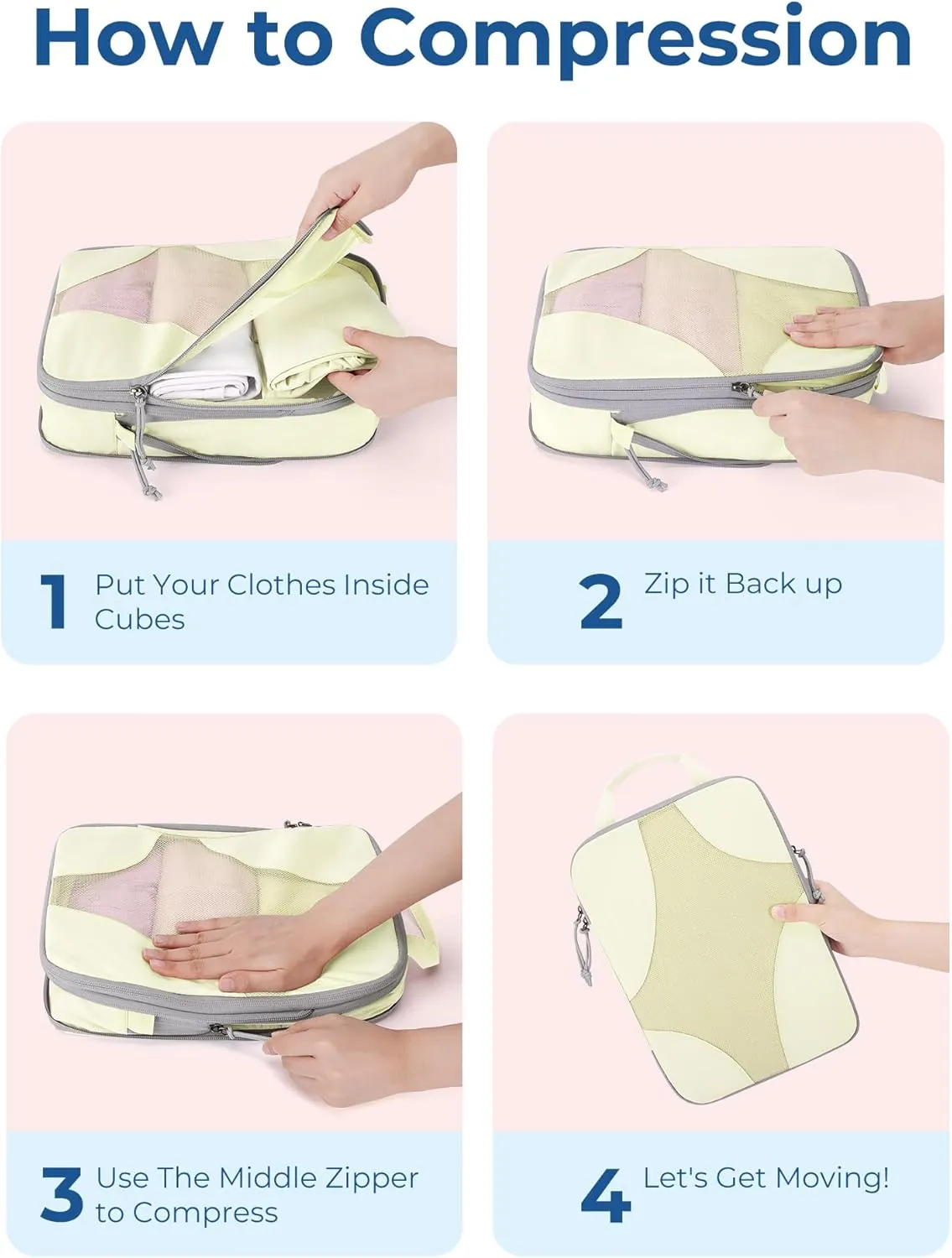 How to Compression

1 Put Your Clothes Inside Cubes

2 Zip it Back up

3 Use The Middle Zipper to Compress

4 Let's Get Moving!